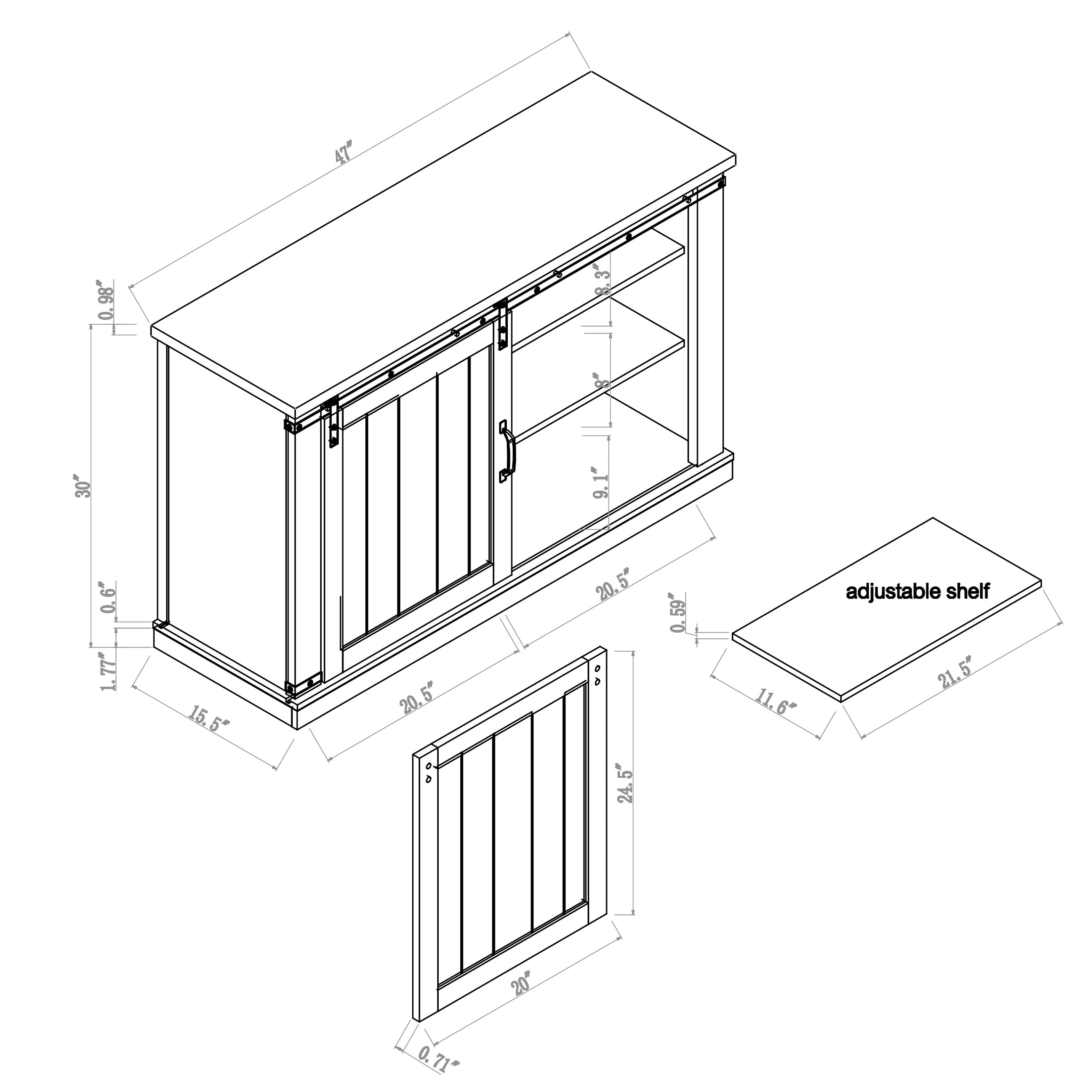 47"

0.98"

30"

8.3"

8"

9.1"

0.6"

1.77"

15.5"

20.5"

20.5"

adjustable shelf

0.59"

11.6"

21.5"

24.5"

20"

0.71"