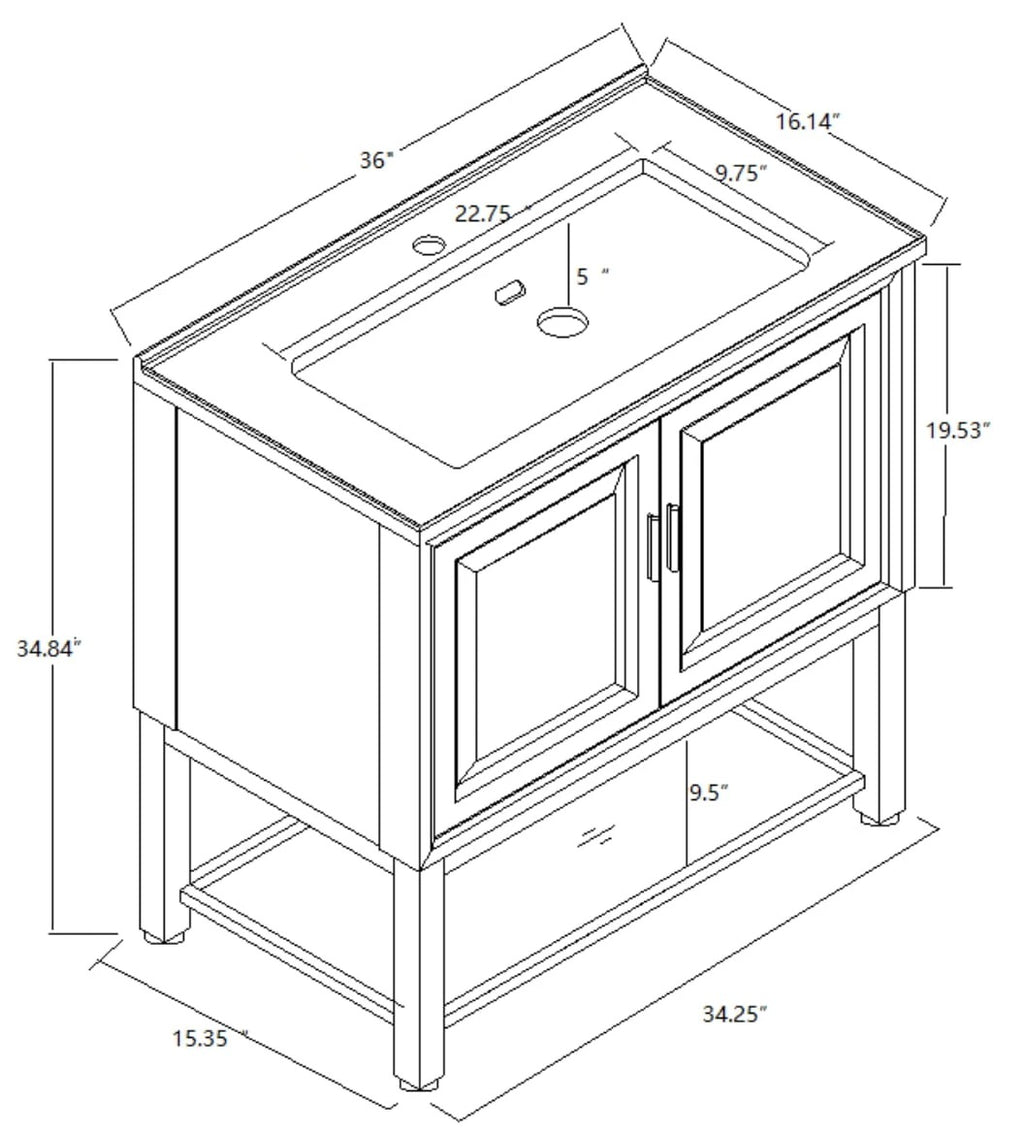 36"

16.14"

9.75"

22.75"

5 "

19.53"

34.84"

9.5"

15.35 "

34.25"