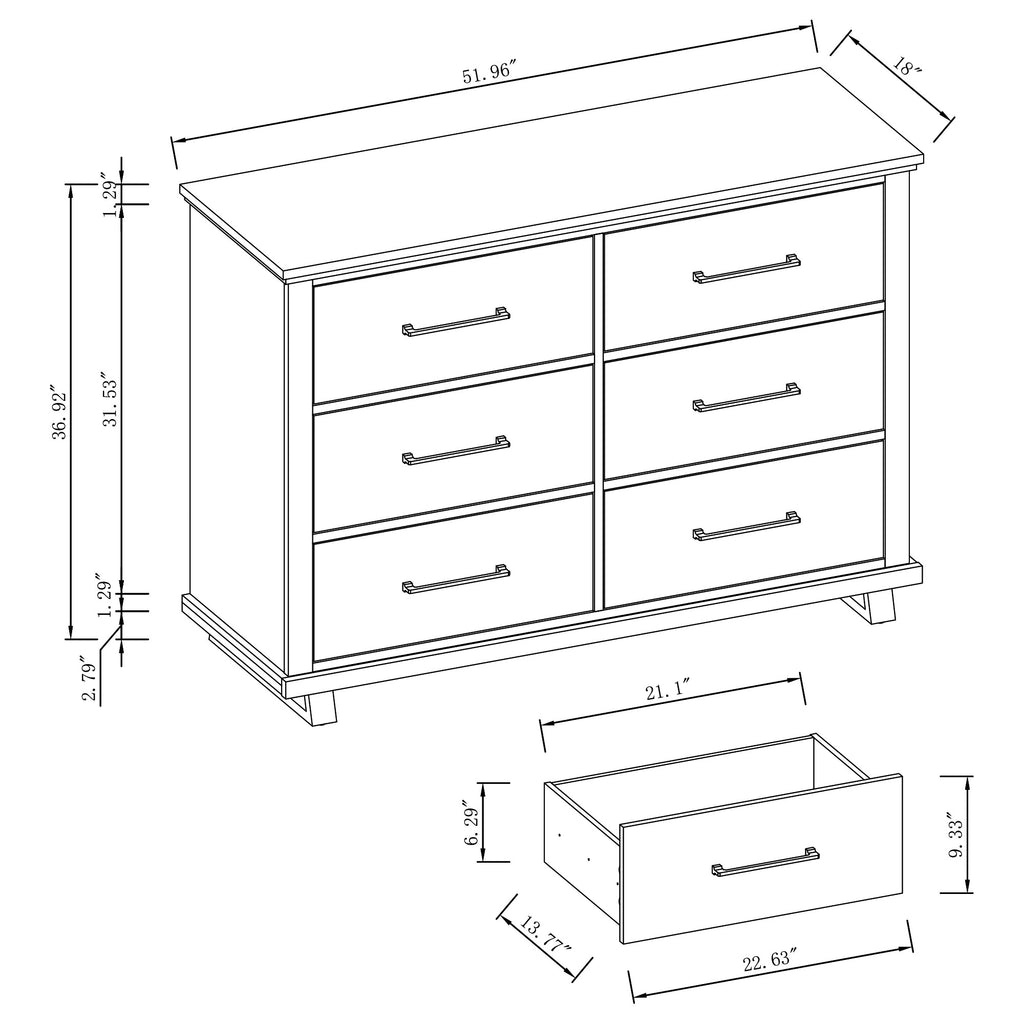 51.96″
18″
1.29″
36.92″
31.53″
1.29″
2.79″
21.1″
6.29″
9.33″
13.77″
22.63″