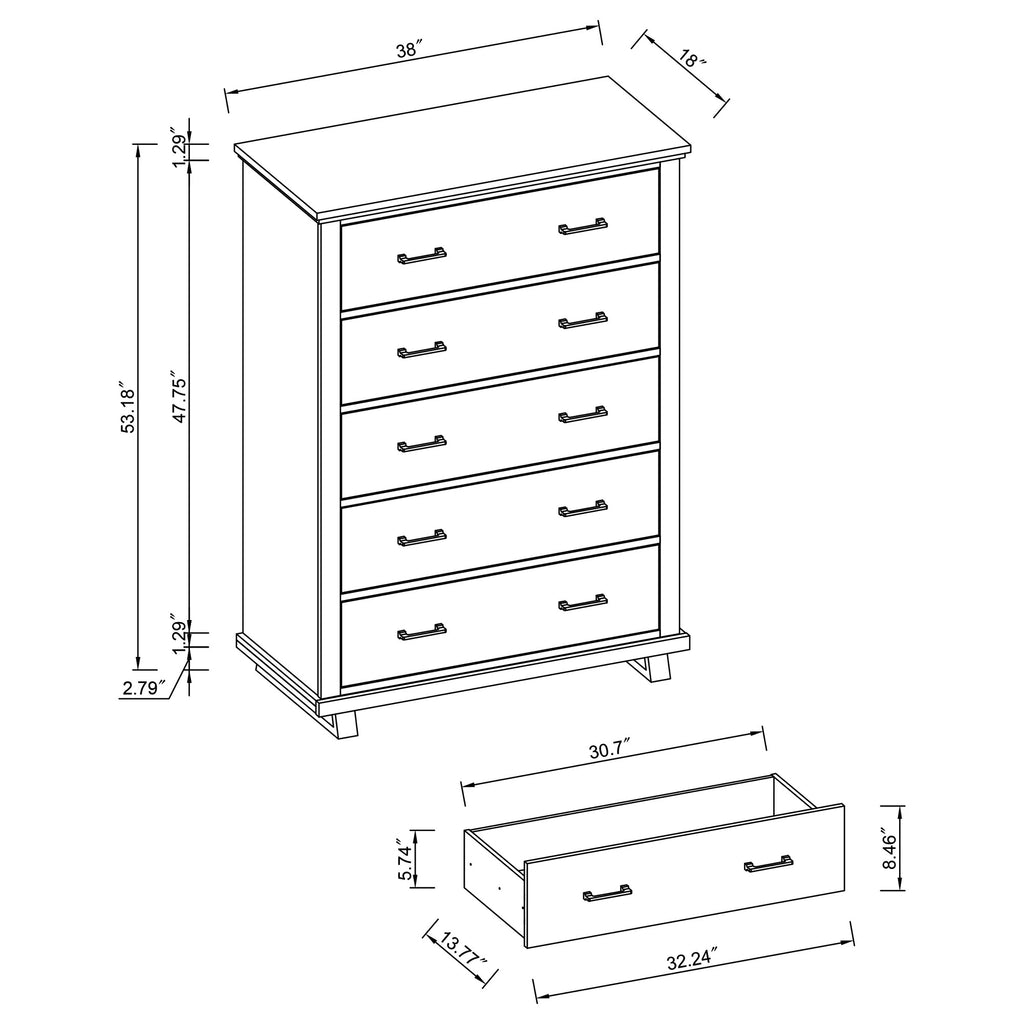 38″

18″

1.29″

53.18″

47.75″

1.29″

2.79″

30.7″

5.74″

8.46″

13.77″

32.24″