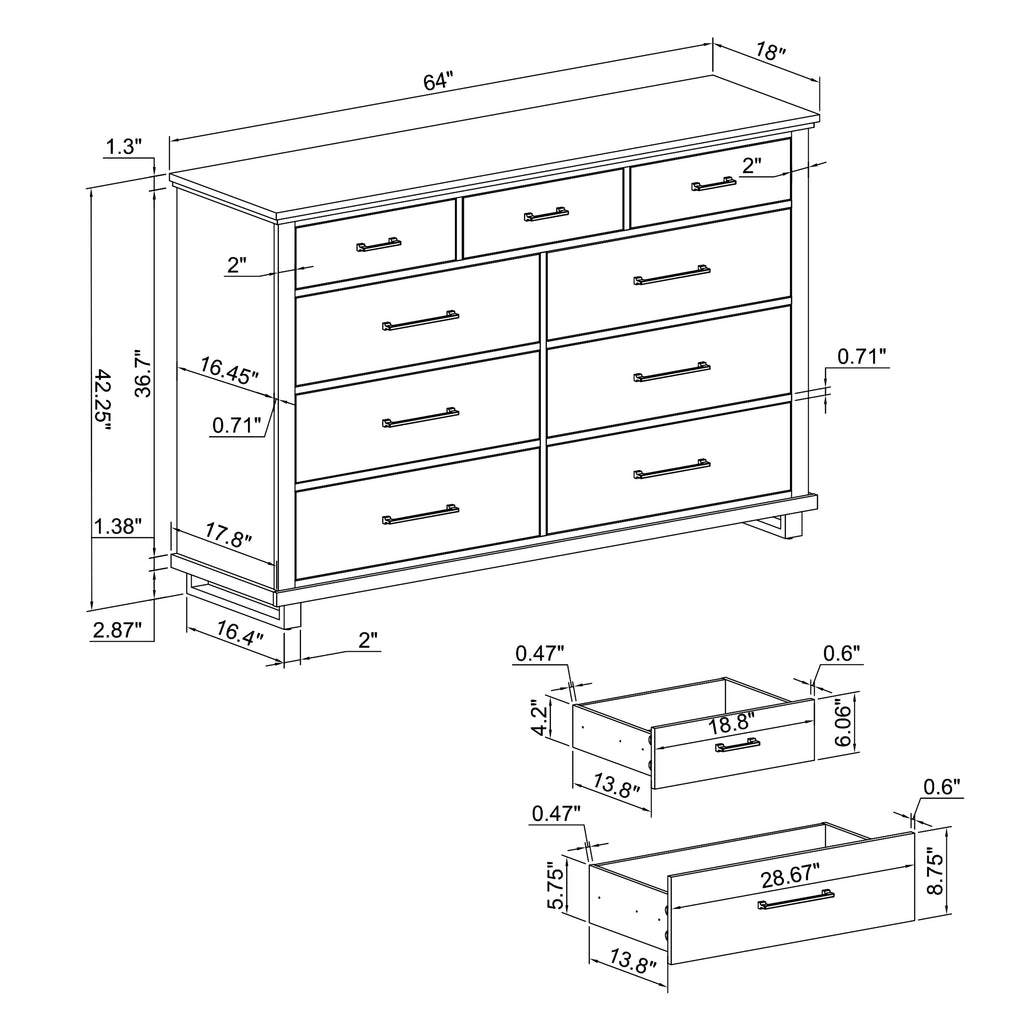 64"
18"
1.3"
2"
2"
42.25"
36.7"
16.45"
0.71"
0.71"
1.38"
17.8"
2.87"
16.4"
2"
0.47"
0.6"
4.2"
18.8"
6.06"
13.8"
0.47"
0.6"
5.75"
28.67"
8.75"
13.8"